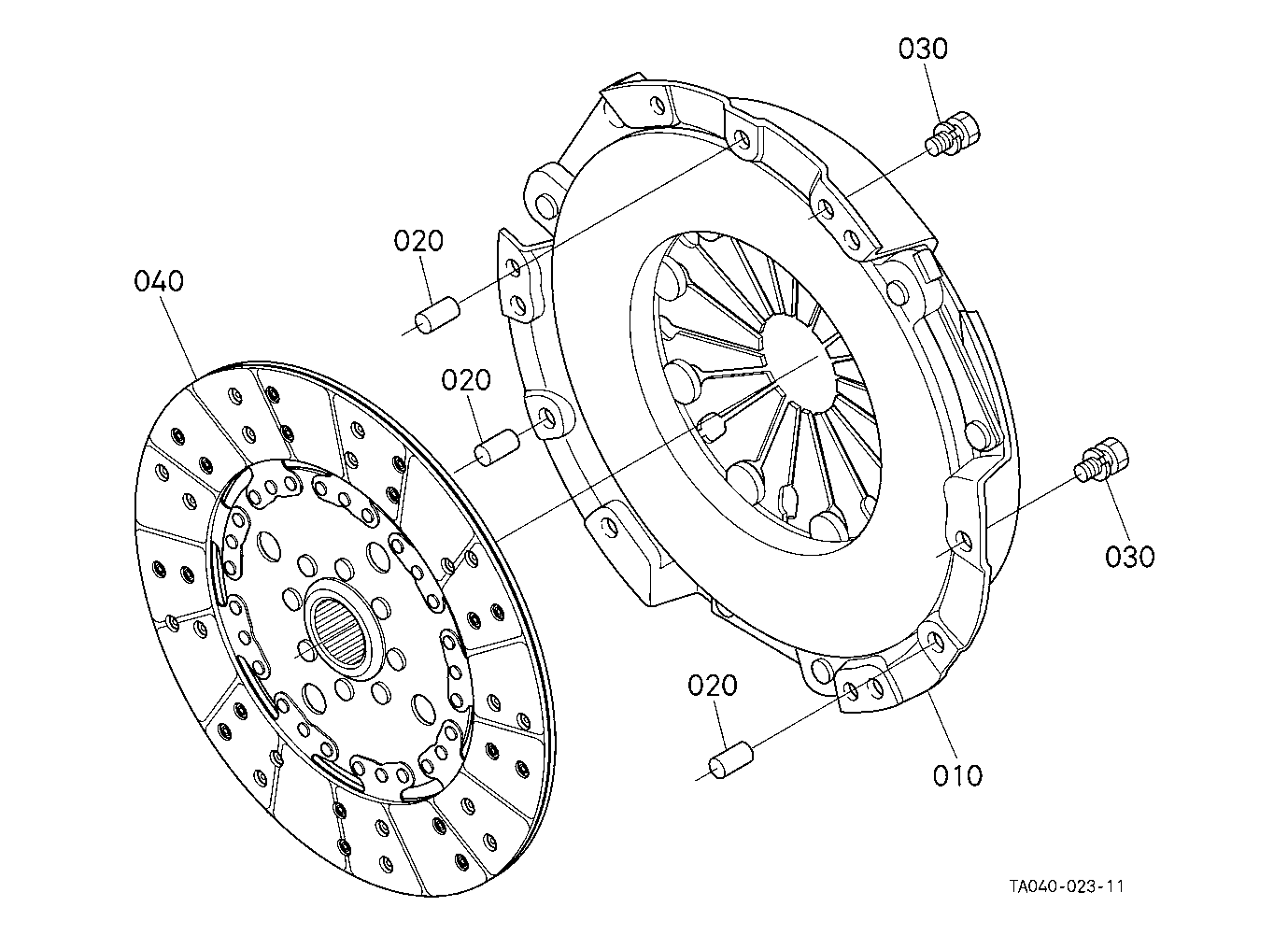 030

020

040

020

030

020

010

TA040-023-11